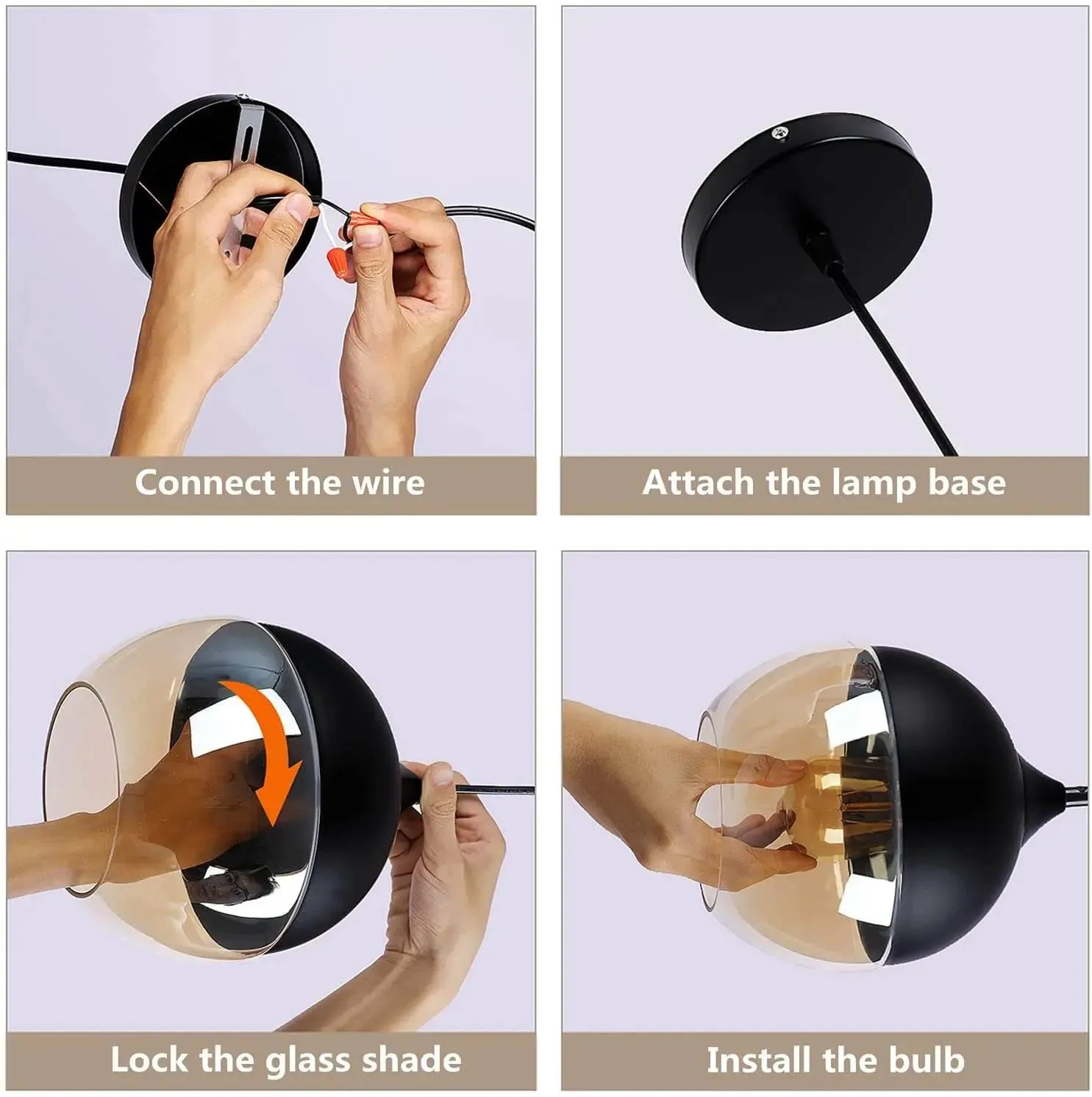 Connect the wire

Attach the lamp base

Lock the glass shade

Install the bulb